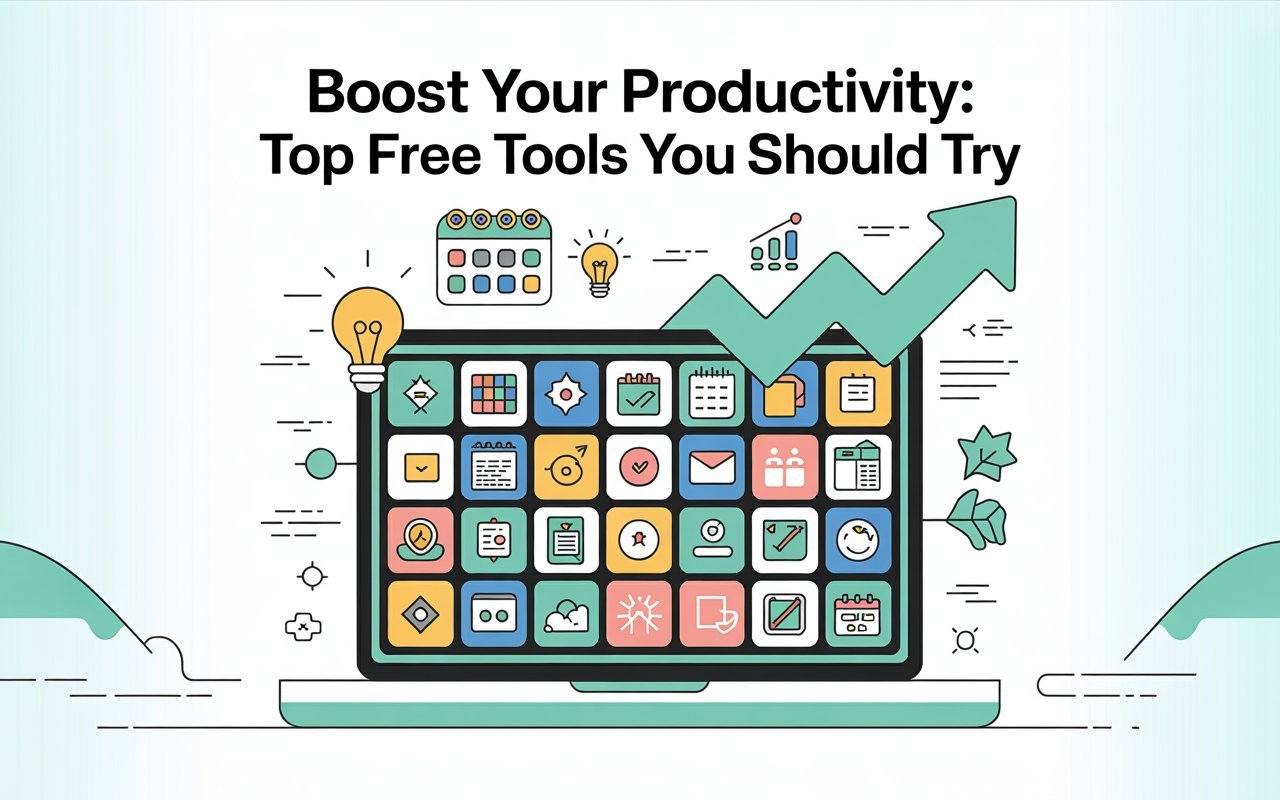 Boost Your Productivity:
Top Free Tools You Should Try